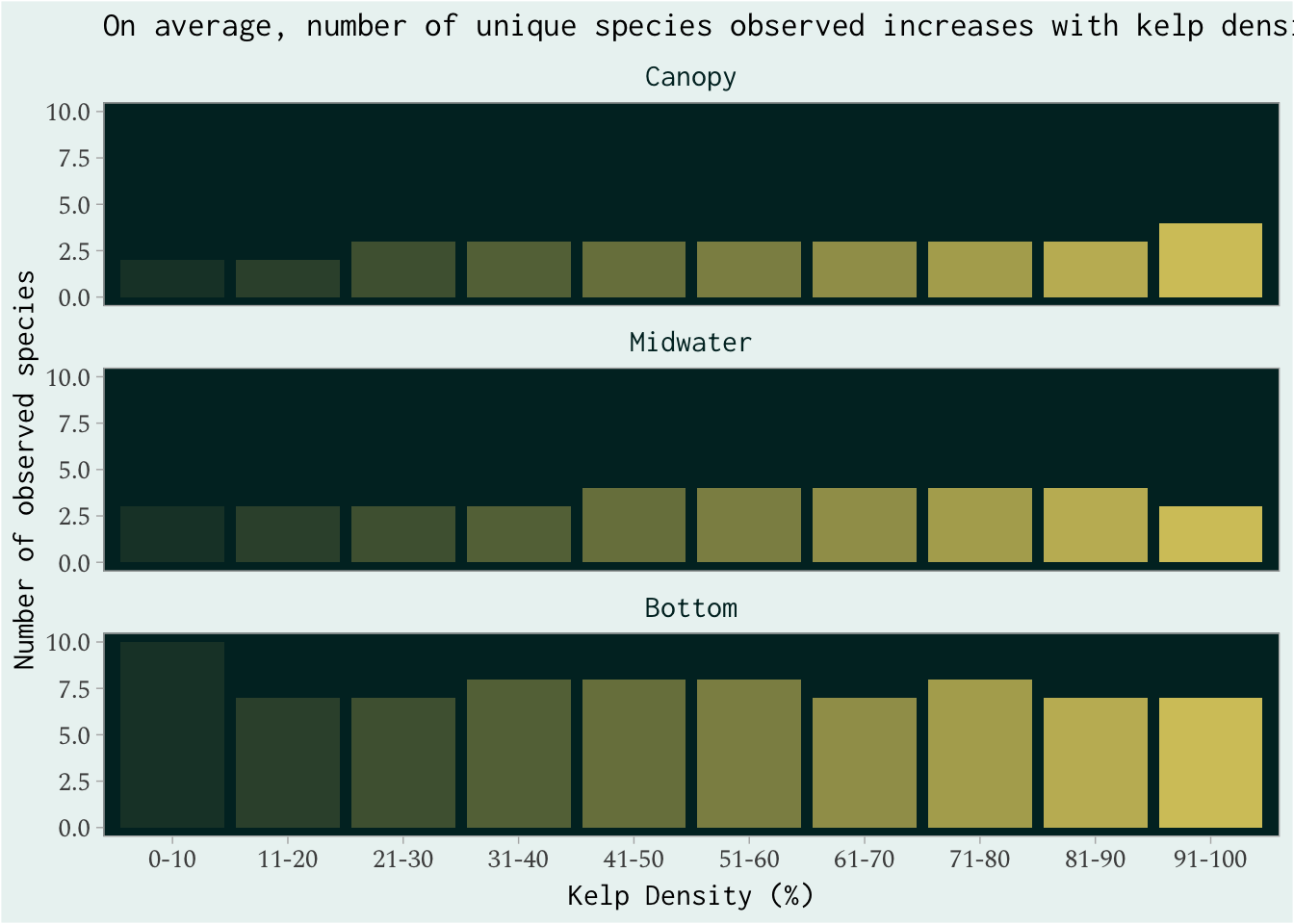 On average, number of unique species observed increases with kelp densi

Canopy

10.0
7.5
5.0
2.5
0.0

Midwater

10.0
7.5
5.0
2.5
0.0

Bottom

10.0
7.5
5.0
2.5
0.0

Number of observed species

0-10 11-20 21-30 31-40 41-50 51-60 61-70 71-80 81-90 91-100

Kelp Density (%)